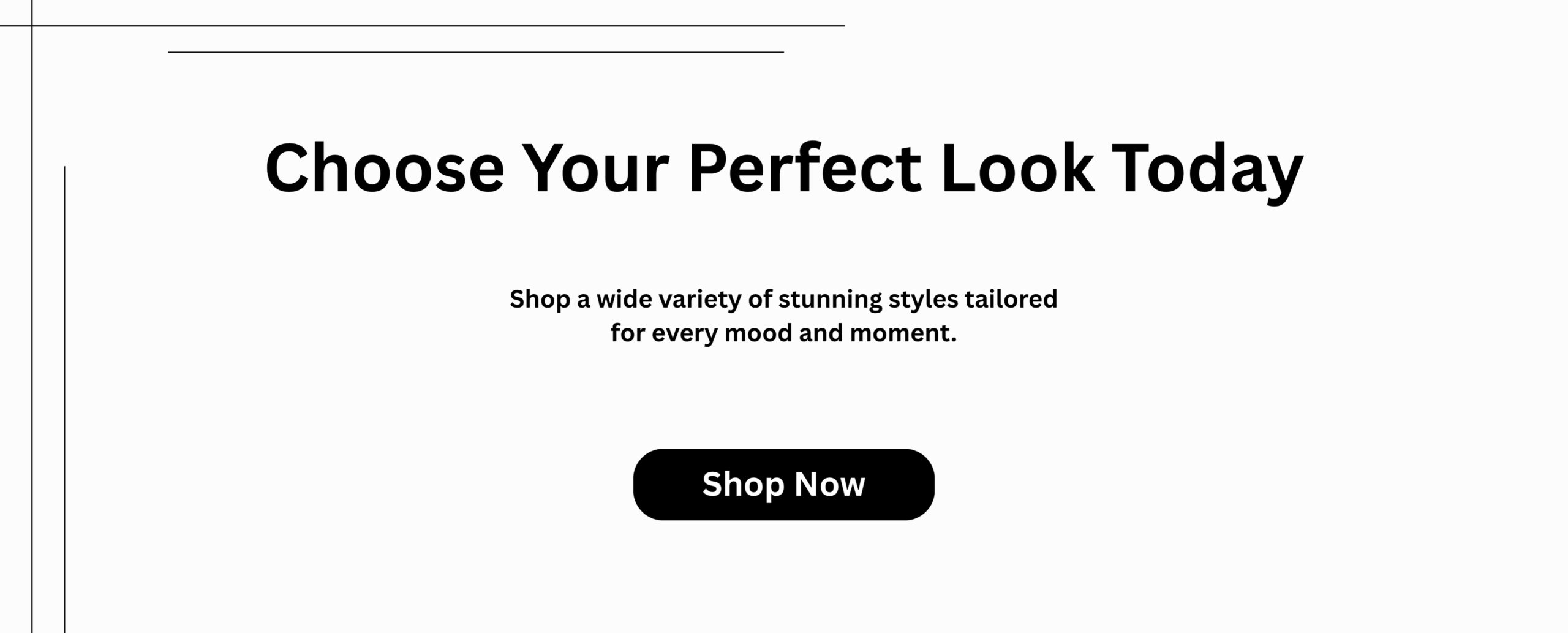 Choose Your Perfect Look Today

Shop a wide variety of stunning styles tailored for every mood and moment.

Shop Now